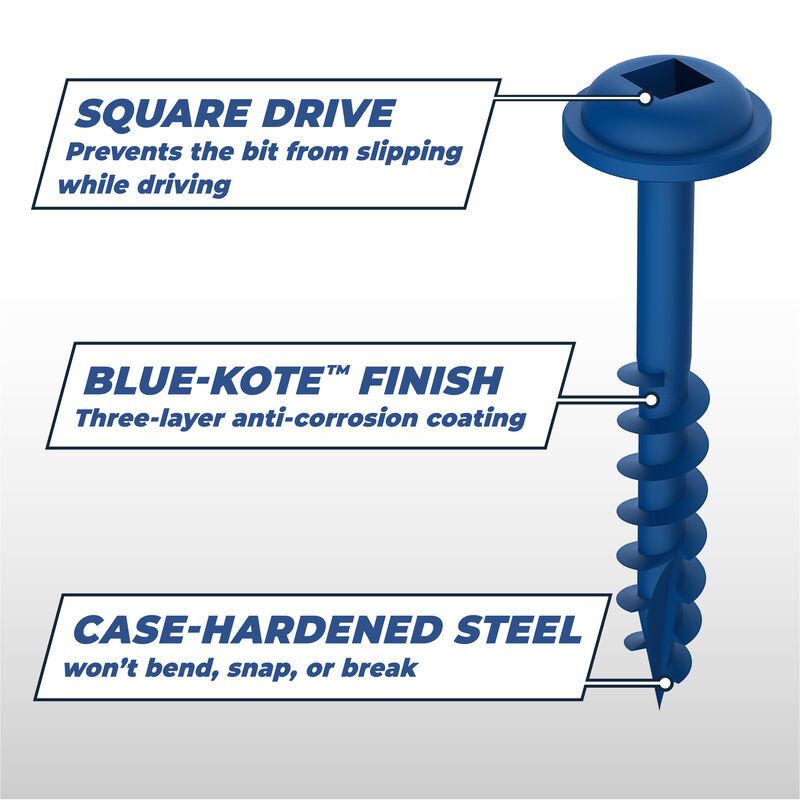 SQUARE DRIVE
Prevents the bit from slipping while driving

BLUE-KOTE™ FINISH
Three-layer anti-corrosion coating

CASE-HARDENED STEEL
won't bend, snap, or break