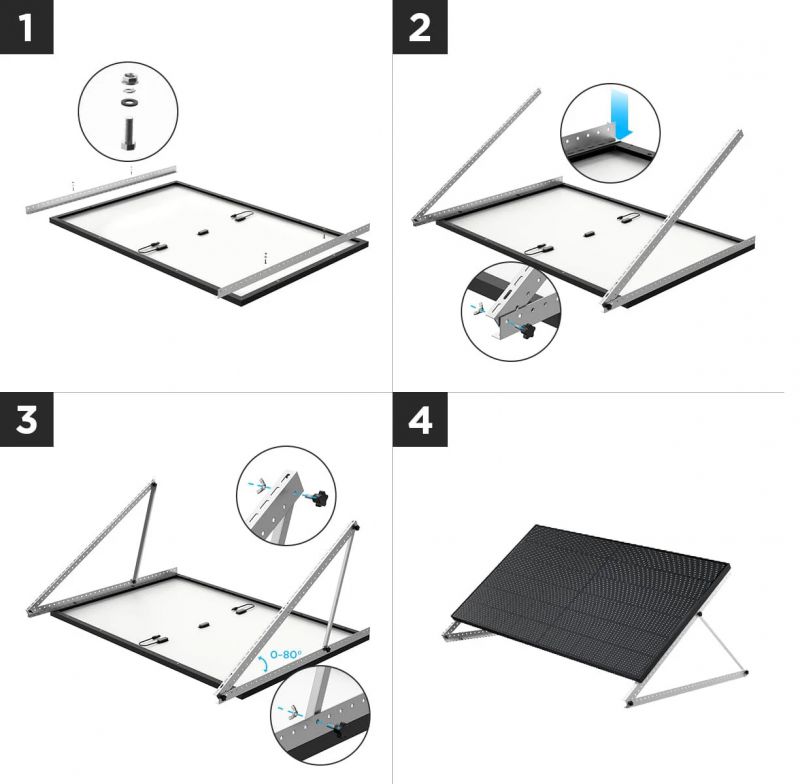 1

2

3

0-80°

4